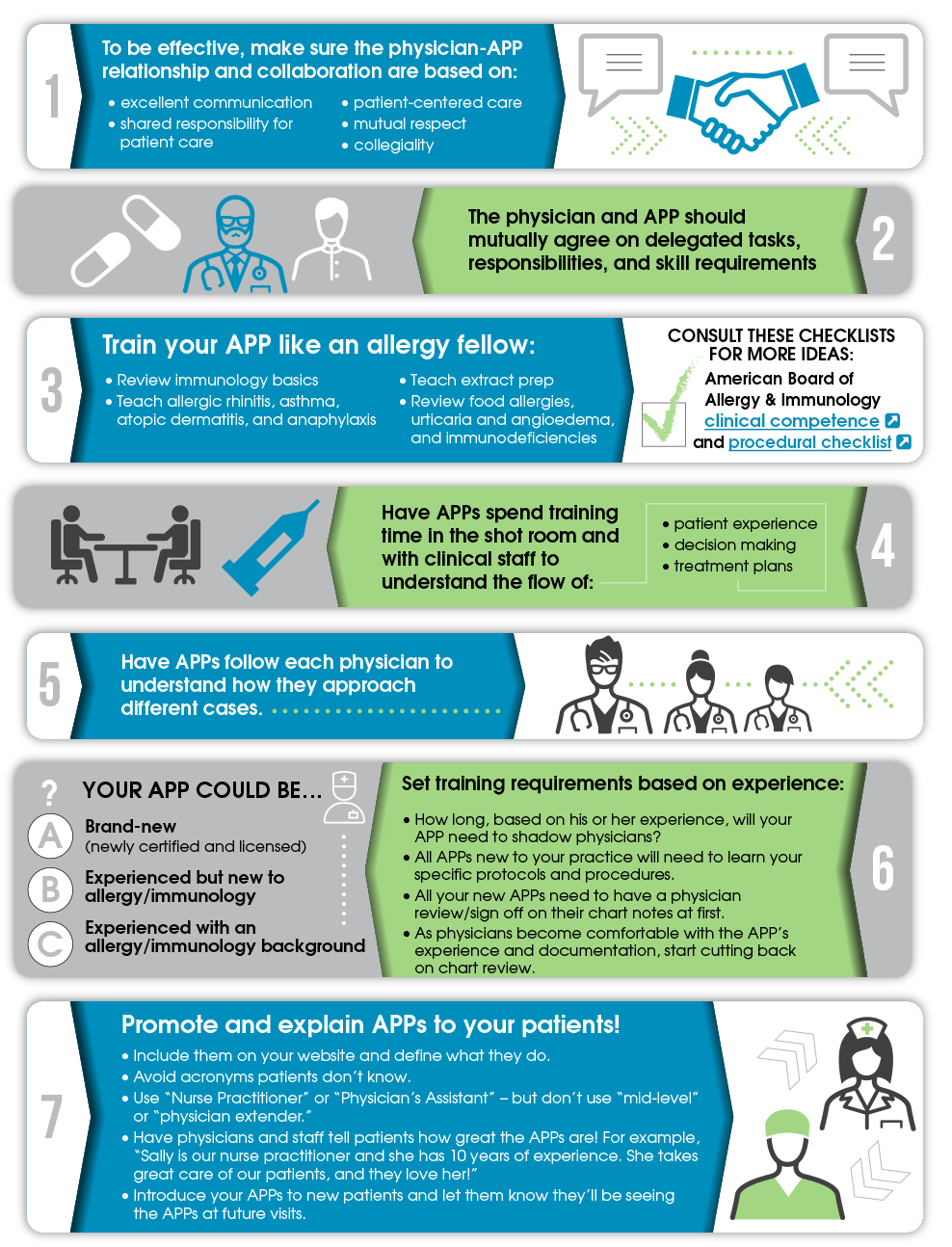 1

To be effective, make sure the physician-APP relationship and collaboration are based on:

• excellent communication
• shared responsibility for patient care
• patient-centered care
• mutual respect
• collegiality

The physician and APP should mutually agree on delegated tasks, responsibilities, and skill requirements

2

3

Train your APP like an allergy fellow:

• Review immunology basics
• Teach allergic rhinitis, asthma, atopic dermatitis, and anaphylaxis
• Teach extract prep
• Review food allergies, urticaria and angioedema, and immunodeficiencies

CONSULT THESE CHECKLISTS FOR MORE IDEAS:
American Board of Allergy & Immunology clinical competence and procedural checklist

Have APPs spend training time in the shot room and with clinical staff to understand the flow of:

• patient experience
• decision making
• treatment plans

4

5

Have APPs follow each physician to understand how they approach different cases.

? YOUR APP COULD BE...

A Brand-new (newly certified and licensed)

B Experienced but new to allergy/immunology

C Experienced with an allergy/immunology background

Set training requirements based on experience:

• How long, based on his or her experience, will your APP need to shadow physicians?
• All APPs new to your practice will need to learn your specific protocols and procedures.
• All your new APPs need to have a physician review/sign off on their chart notes at first.
• As physicians become comfortable with the APP's experience and documentation, start cutting back on chart review.

6

7

Promote and explain APPs to your patients!

• Include them on your website and define what they do.
• Avoid acronyms patients don't know.
• Use "Nurse Practitioner" or "Physician's Assistant" – but don't use "mid-level" or "physician extender."
• Have physicians and staff tell patients how great the APPs are! For example, "Sally is our nurse practitioner and she has 10 years of experience. She takes great care of our patients, and they love her!"
• Introduce your APPs to new patients and let them know they'll be seeing the APPs at future visits.