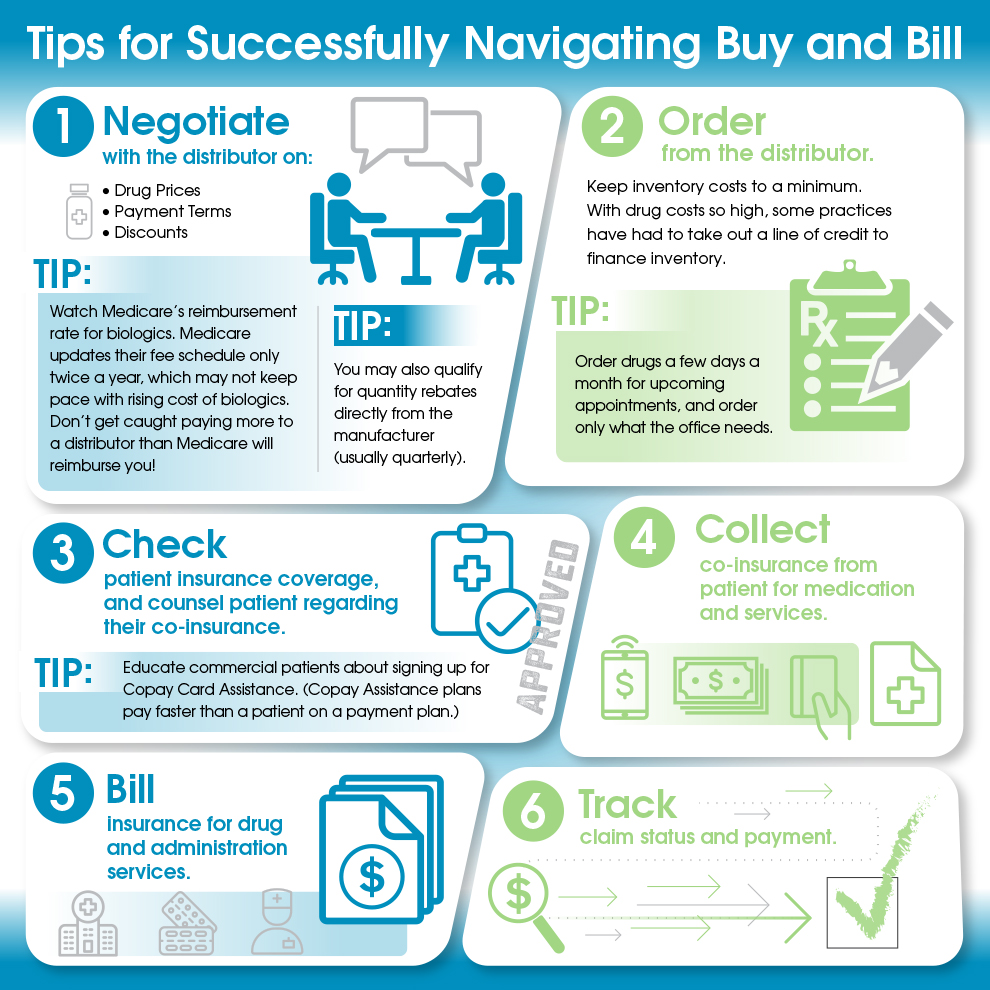 Tips for Successfully Navigating Buy and Bill

1 Negotiate with the distributor on:

• Drug Prices
• Payment Terms
• Discounts

TIP:

Watch Medicare's reimbursement rate for biologics. Medicare updates their fee schedule only twice a year, which may not keep pace with rising cost of biologics. Don't get caught paying more to a distributor than Medicare will reimburse you!

TIP:

You may also qualify for quantity rebates directly from the manufacturer (usually quarterly).

2 Order from the distributor.

Keep inventory costs to a minimum. With drug costs so high, some practices have had to take out a line of credit to finance inventory.

TIP:

Order drugs a few days a month for upcoming appointments, and order only what the office needs.

Rx

3 Check patient insurance coverage, and counsel patient regarding their co-insurance.

APPROVED

TIP:

Educate commercial patients about signing up for Copay Card Assistance. (Copay Assistance plans pay faster than a patient on a payment plan.)

4 Collect co-insurance from patient for medication and services.

$

$

5 Bill insurance for drug and administration services.

$

6 Track claim status and payment.

$