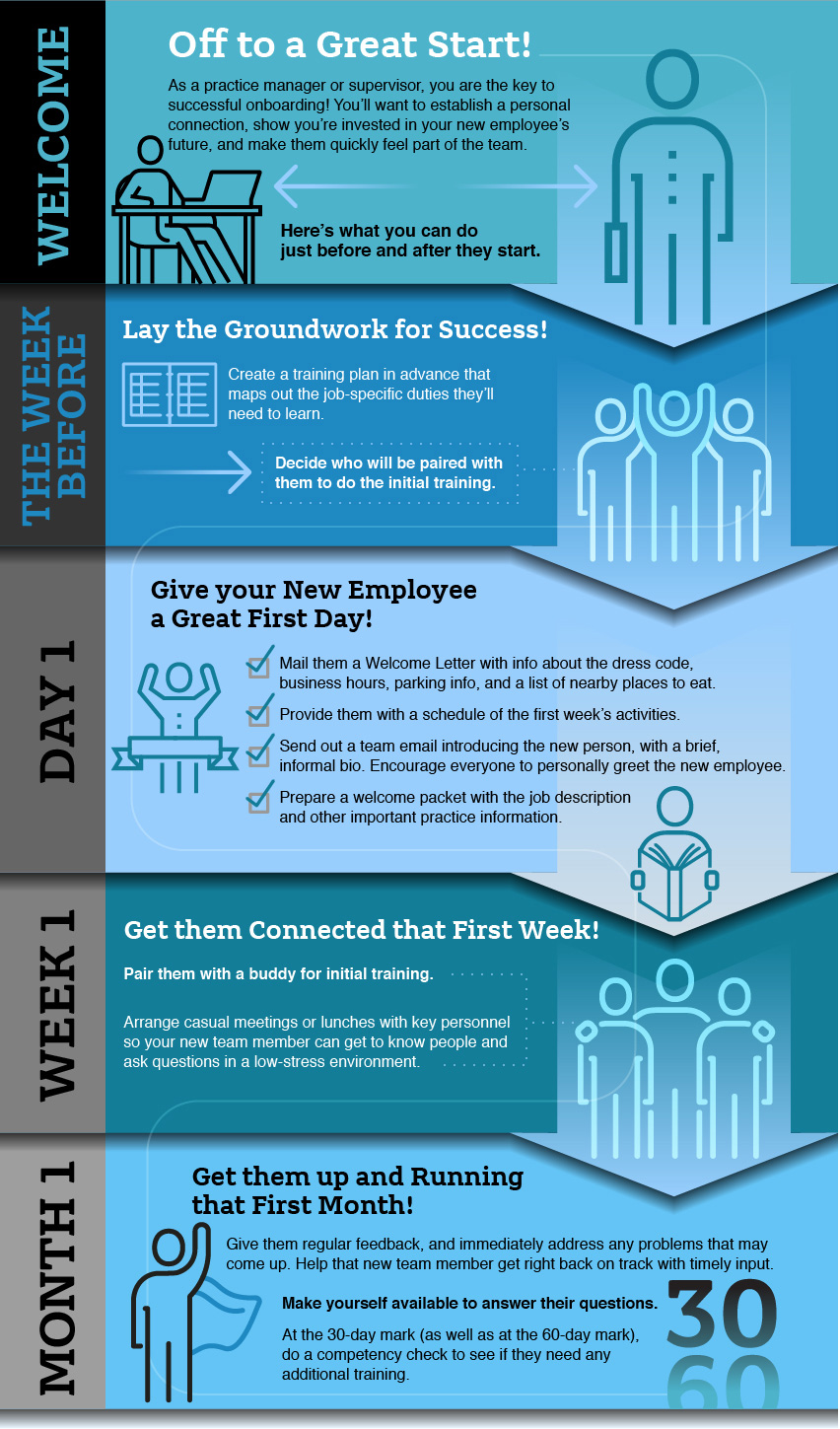 WELCOME

Off to a Great Start!

As a practice manager or supervisor, you are the key to successful onboarding! You'll want to establish a personal connection, show you're invested in your new employee's future, and make them quickly feel part of the team.

Here's what you can do just before and after they start.

THE WEEK BEFORE

Lay the Groundwork for Success!

Create a training plan in advance that maps out the job-specific duties they'll need to learn.

Decide who will be paired with them to do the initial training.

DAY 1

Give your New Employee a Great First Day!

Mail them a Welcome Letter with info about the dress code, business hours, parking info, and a list of nearby places to eat.

Provide them with a schedule of the first week's activities.

Send out a team email introducing the new person, with a brief, informal bio. Encourage everyone to personally greet the new employee.

Prepare a welcome packet with the job description and other important practice information.

WEEK 1

Get them Connected that First Week!

Pair them with a buddy for initial training.

Arrange casual meetings or lunches with key personnel so your new team member can get to know people and ask questions in a low-stress environment.

MONTH 1

Get them up and Running that First Month!

Give them regular feedback, and immediately address any problems that may come up. Help that new team member get right back on track with timely input.

Make yourself available to answer their questions.

At the 30-day mark (as well as at the 60-day mark), do a competency check to see if they need any additional training.

30
60